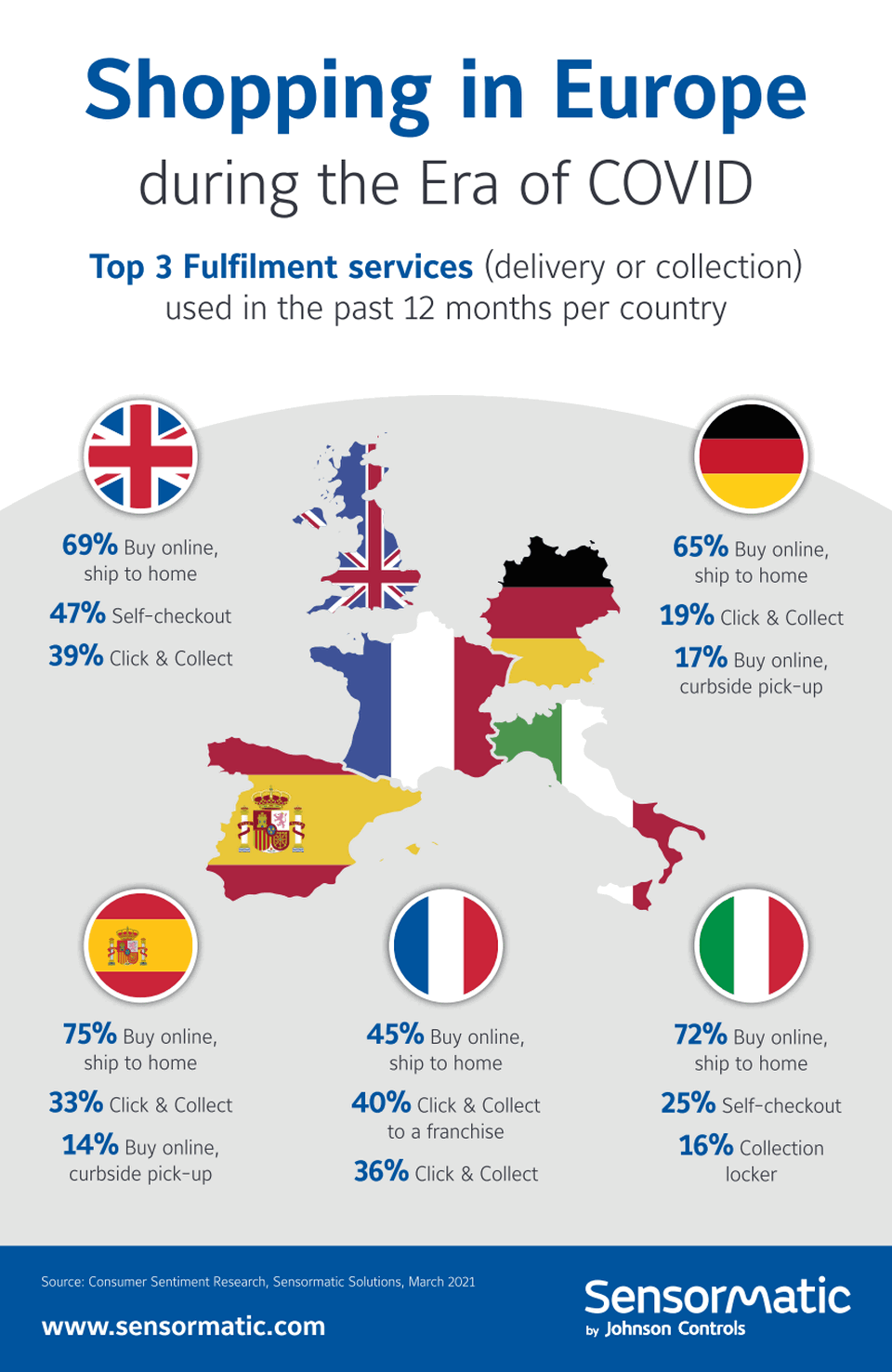 Shopping in Europe
during the Era of COVID

Top 3 Fulfilment services (delivery or collection) used in the past 12 months per country

69% Buy online, ship to home
47% Self-checkout
39% Click & Collect

65% Buy online, ship to home
19% Click & Collect
17% Buy online, curbside pick-up

75% Buy online, ship to home
33% Click & Collect
14% Buy online, curbside pick-up

45% Buy online, ship to home
40% Click & Collect to a franchise
36% Click & Collect

72% Buy online, ship to home
25% Self-checkout
16% Collection locker

Source: Consumer Sentiment Research, Sensormatic Solutions, March 2021
www.sensormatic.com

Sensormatic by Johnson Controls